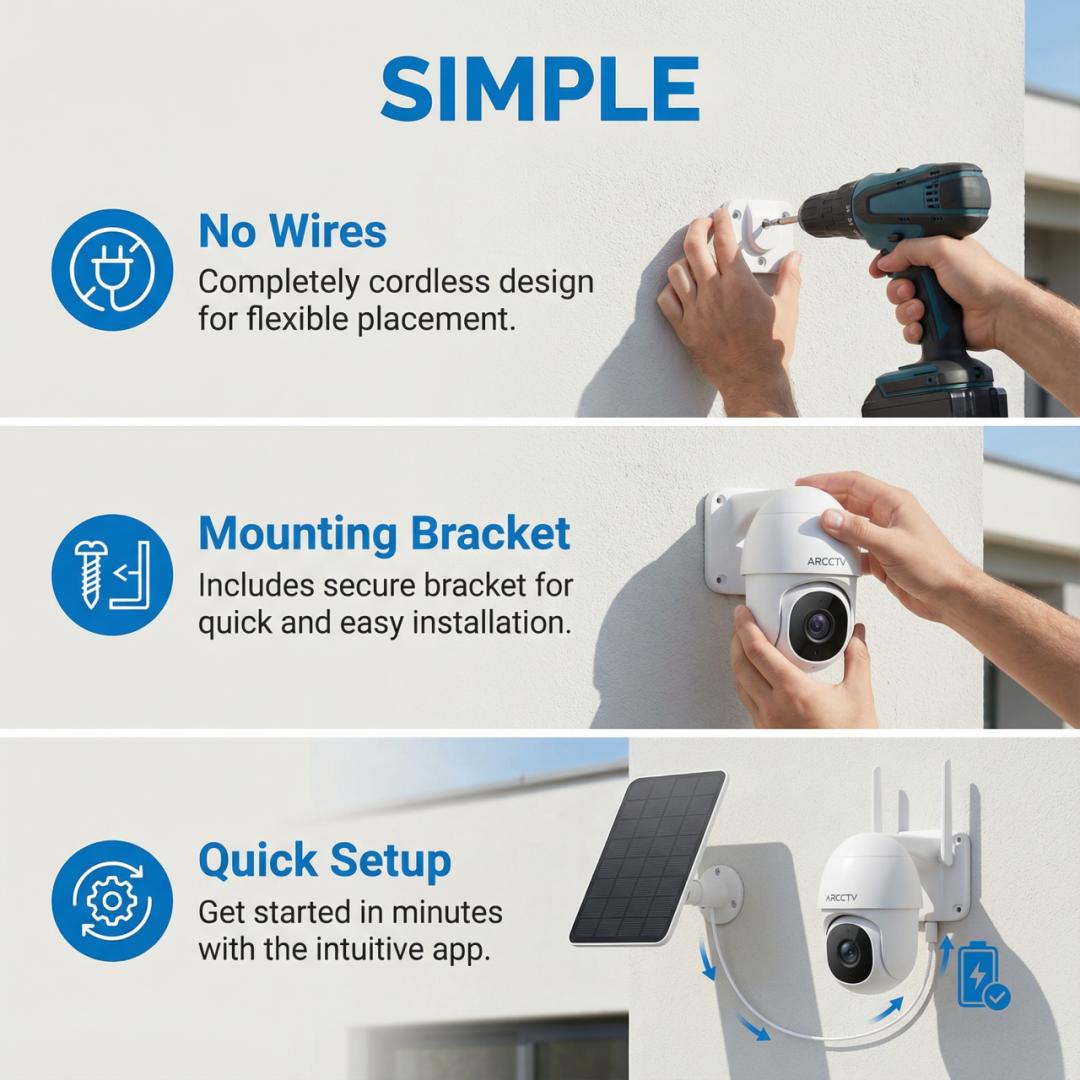 SIMPLE

No Wires
Completely cordless design for flexible placement.

Mounting Bracket
Includes secure bracket for quick and easy installation.

ARCCTV

Quick Setup
Get started in minutes with the intuitive app.

ARCCTV